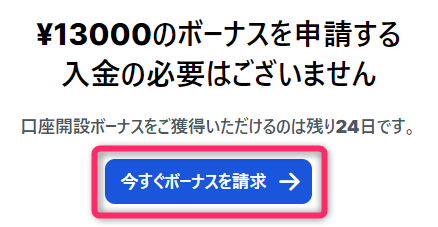 ¥13000のボーナスを申請する
入金の必要はございません

口座開設ボーナスをご獲得いただけるのは残り24日です。

今すぐボーナスを請求 →